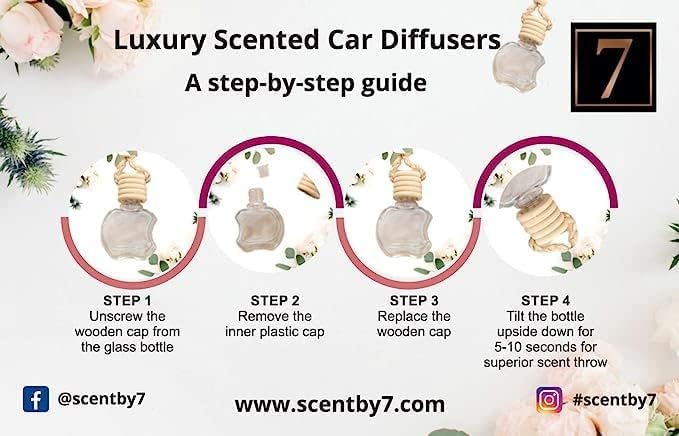 Luxury Scented Car Diffusers

A step-by-step guide

7

STEP 1
Unscrew the wooden cap from the glass bottle

STEP 2
Remove the inner plastic cap

STEP 3
Replace the wooden cap

STEP 4
Tilt the bottle upside down for 5-10 seconds for superior scent throw

@scentby7

www.scentby7.com

#scentby7