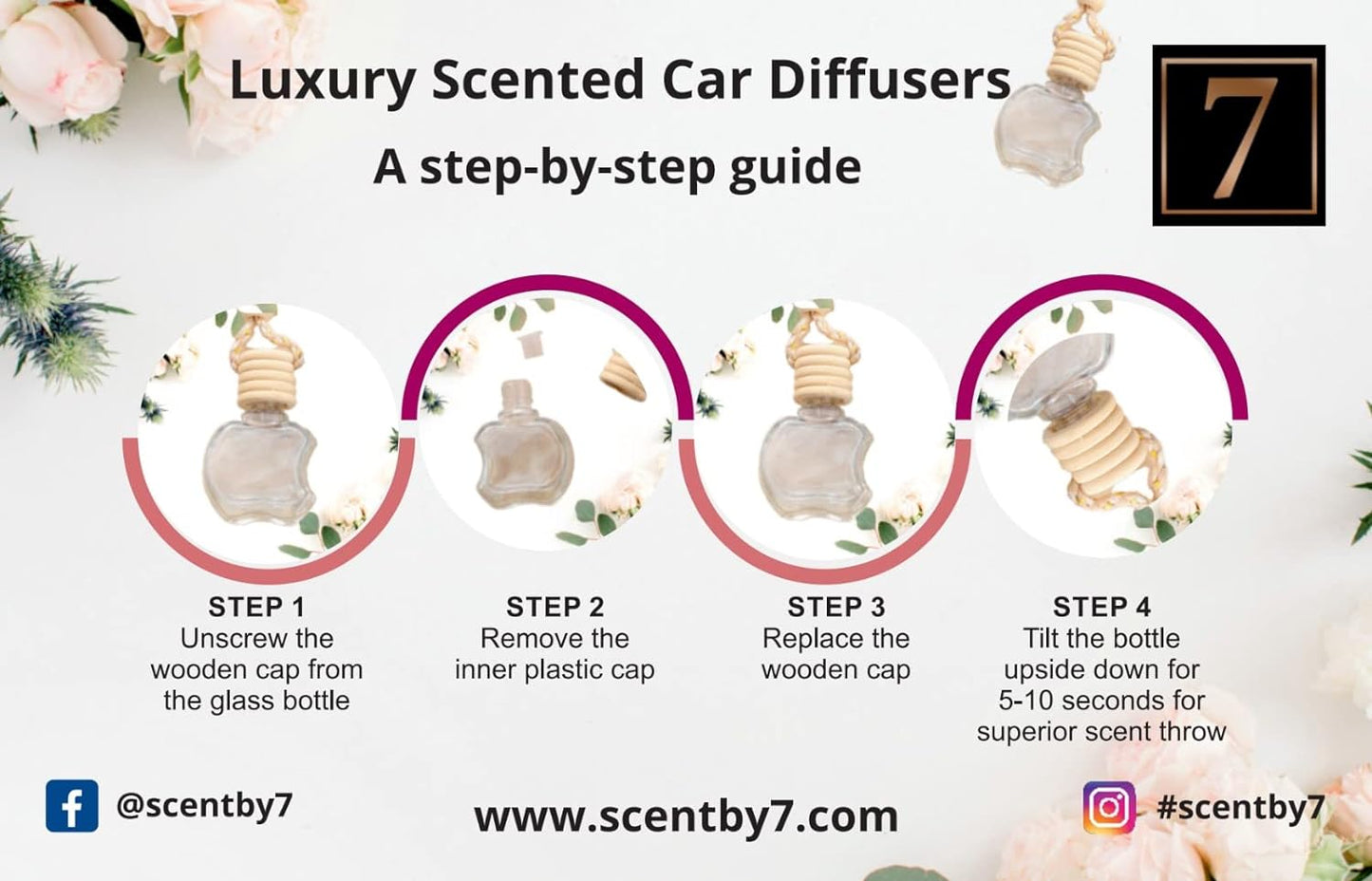 Luxury Scented Car Diffusers

A step-by-step guide

7

STEP 1
Unscrew the wooden cap from the glass bottle

STEP 2
Remove the inner plastic cap

STEP 3
Replace the wooden cap

STEP 4
Tilt the bottle upside down for 5-10 seconds for superior scent throw

@scentby7

www.scentby7.com

#scentby7